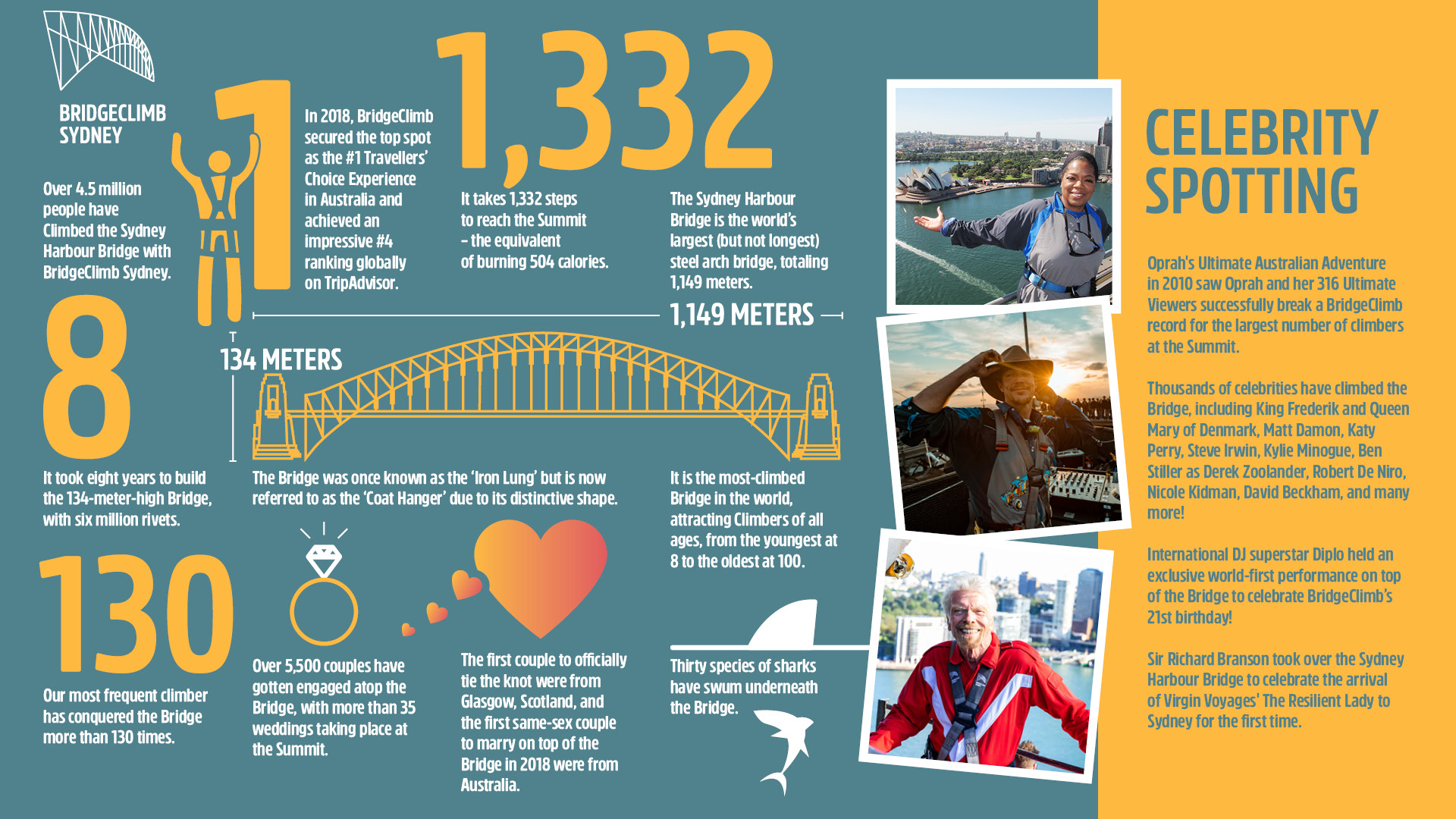 BRIDGECLIMB SYDNEY

Over 4.5 million people have Climbed the Sydney Harbour Bridge with BridgeClimb Sydney.

1

In 2018, BridgeClimb secured the top spot as the #1 Travellers' Choice Experience in Australia and achieved an impressive #4 ranking globally on TripAdvisor.

1,332

It takes 1,332 steps to reach the Summit – the equivalent of burning 504 calories.

The Sydney Harbour Bridge is the world's largest (but not longest) steel arch bridge, totaling 1,149 meters.

1,149 METERS

134 METERS

8

It took eight years to build the 134-meter-high Bridge, with six million rivets.

The Bridge was once known as the 'Iron Lung' but is now referred to as the 'Coat Hanger' due to its distinctive shape.

It is the most-climbed Bridge in the world, attracting Climbers of all ages, from the youngest at 8 to the oldest at 100.

130

Our most frequent climber has conquered the Bridge more than 130 times.

Over 5,500 couples have gotten engaged atop the Bridge, with more than 35 weddings taking place at the Summit.

The first couple to officially tie the knot were from Glasgow, Scotland, and the first same-sex couple to marry on top of the Bridge in 2018 were from Australia.

Thirty species of sharks have swum underneath the Bridge.

CELEBRITY SPOTTING

Oprah's Ultimate Australian Adventure in 2010 saw Oprah and her 316 Ultimate Viewers successfully break a BridgeClimb record for the largest number of climbers at the Summit.

Thousands of celebrities have climbed the Bridge, including King Frederik and Queen Mary of Denmark, Matt Damon, Katy Perry, Steve Irwin, Kylie Minogue, Ben Stiller as Derek Zoolander, Robert De Niro, Nicole Kidman, David Beckham, and many more!

International DJ superstar Diplo held an exclusive world-first performance on top of the Bridge to celebrate BridgeClimb's 21st birthday!

Sir Richard Branson took over the Sydney Harbour Bridge to celebrate the arrival of Virgin Voyages' The Resilient Lady to Sydney for the first time.